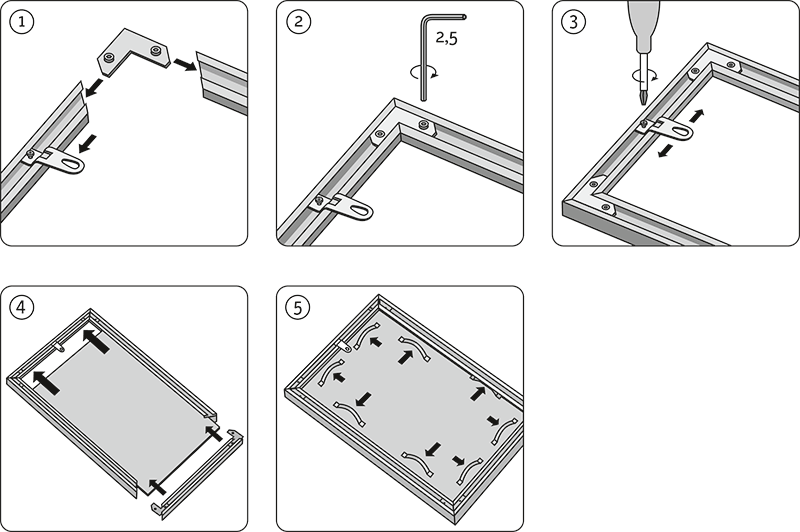 1

2

2,5

3

4

5